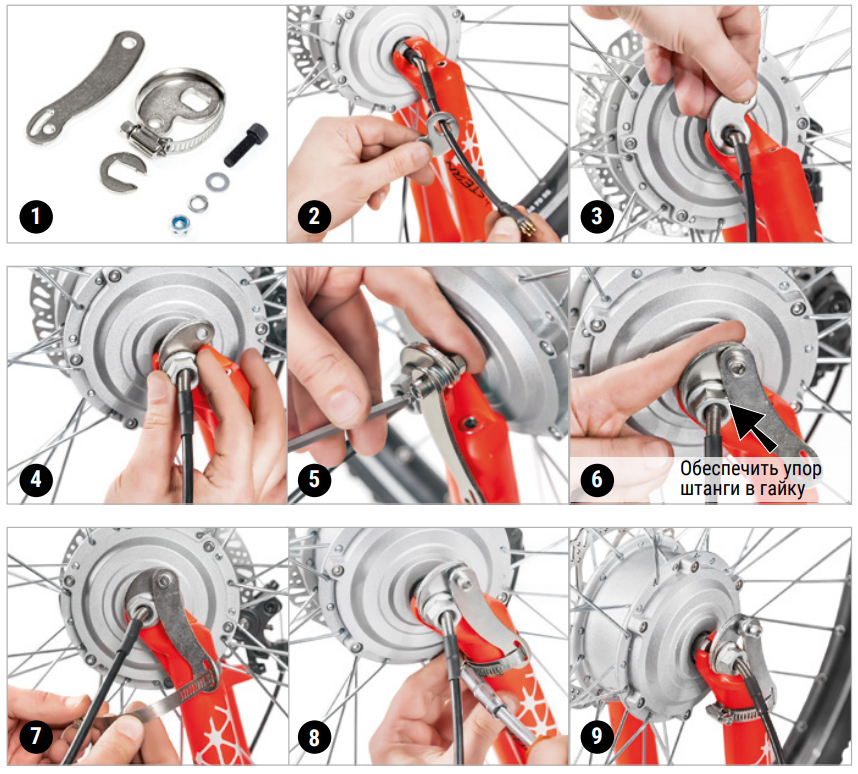 1

2

3

4

5

6

Обеспечить упор штанги в гайку

7

8

9